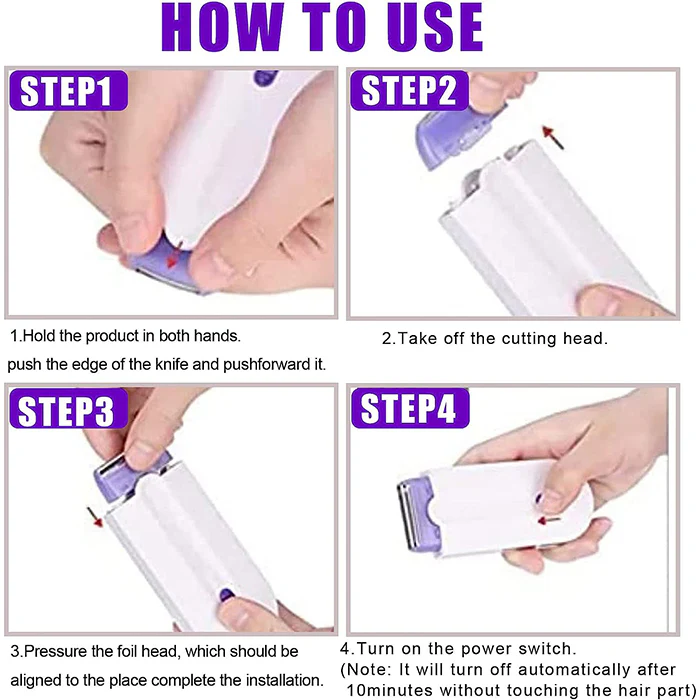 HOW TO USE

STEP1

1.Hold the product in both hands. push the edge of the knife and pushforward it.

STEP2

2.Take off the cutting head.

STEP3

3.Pressure the foil head, which should be aligned to the place complete the installation.

STEP4

4.Turn on the power switch.
(Note: It will turn off automatically after 10minutes without touching the hair part)