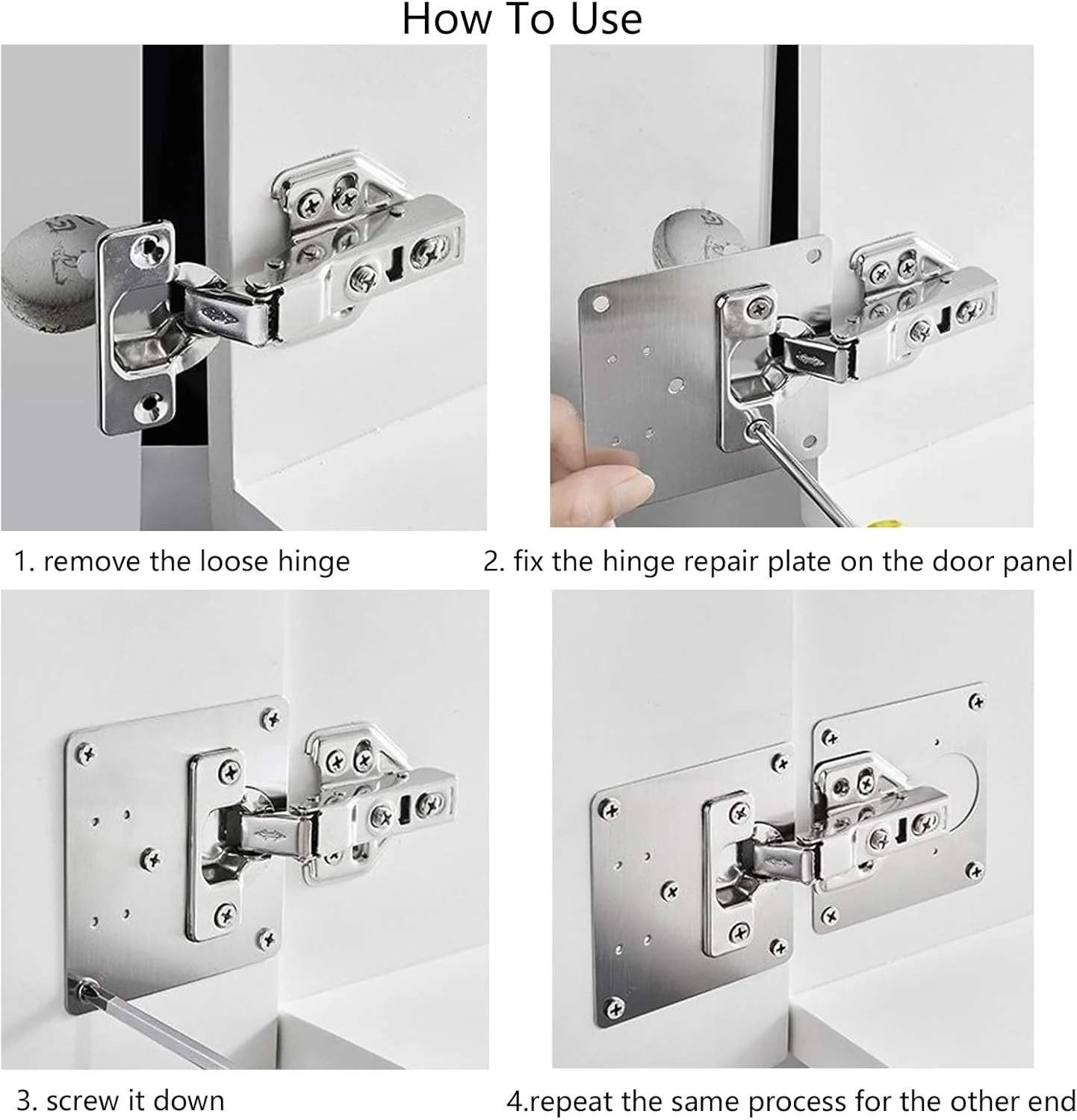 How To Use

1. remove the loose hinge

2. fix the hinge repair plate on the door panel

3. screw it down

4.repeat the same process for the other end