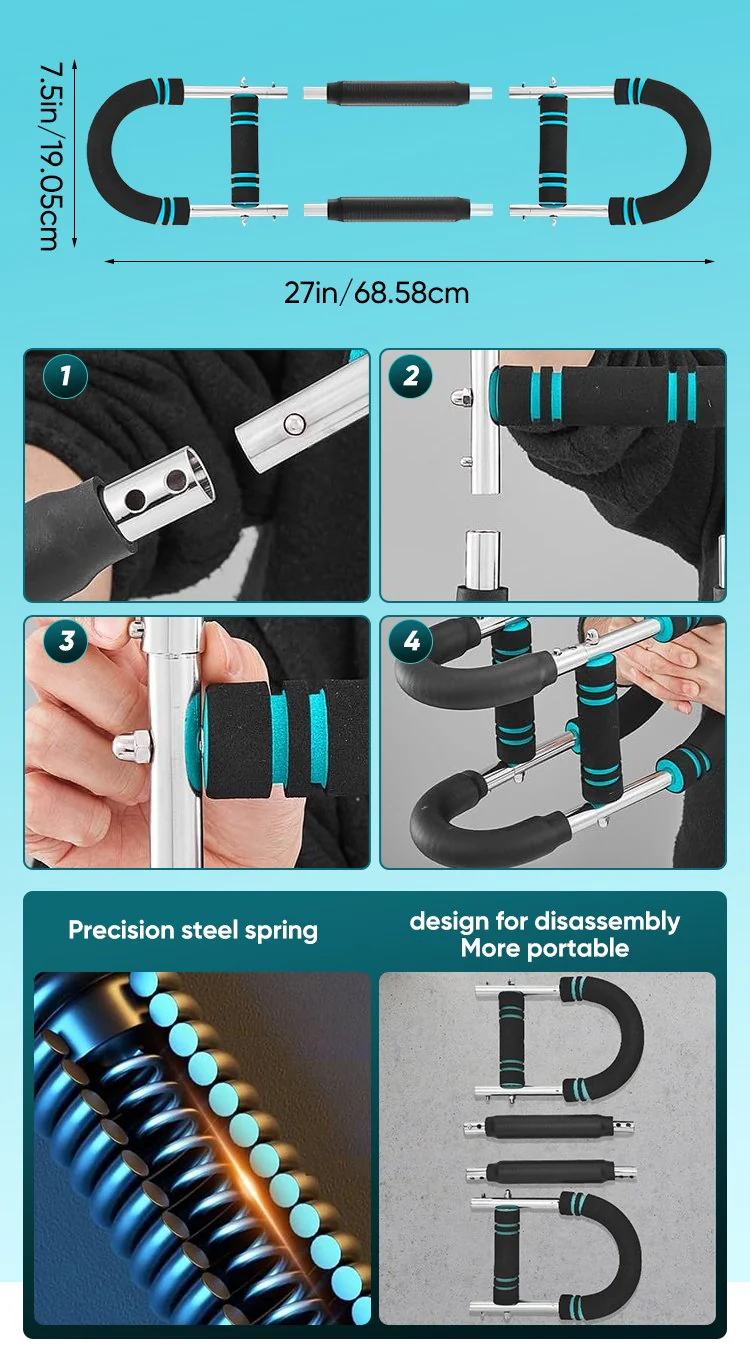 7.5in/19.05cm

27in/68.58cm

1

2

3

4

Precision steel spring

design for disassembly
More portable