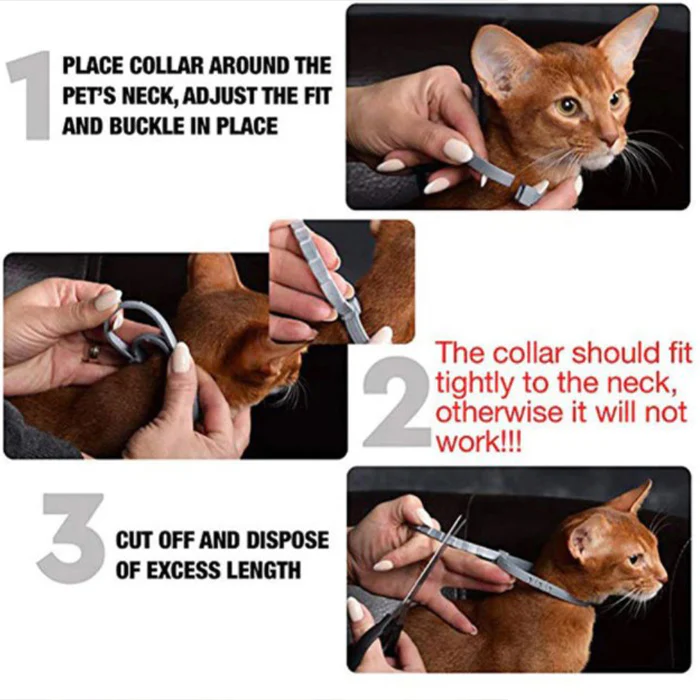 1 PLACE COLLAR AROUND THE PET'S NECK, ADJUST THE FIT AND BUCKLE IN PLACE

2 The collar should fit tightly to the neck, otherwise it will not work!!!

3 CUT OFF AND DISPOSE OF EXCESS LENGTH