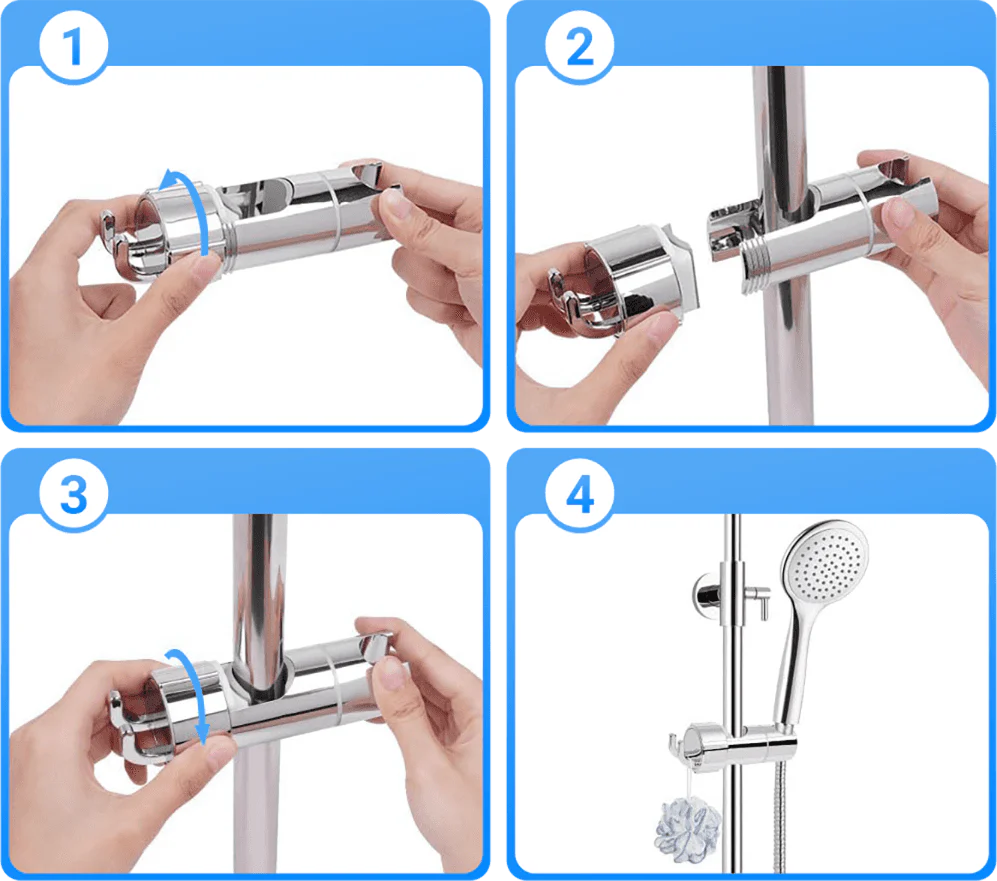 1

2

3

4