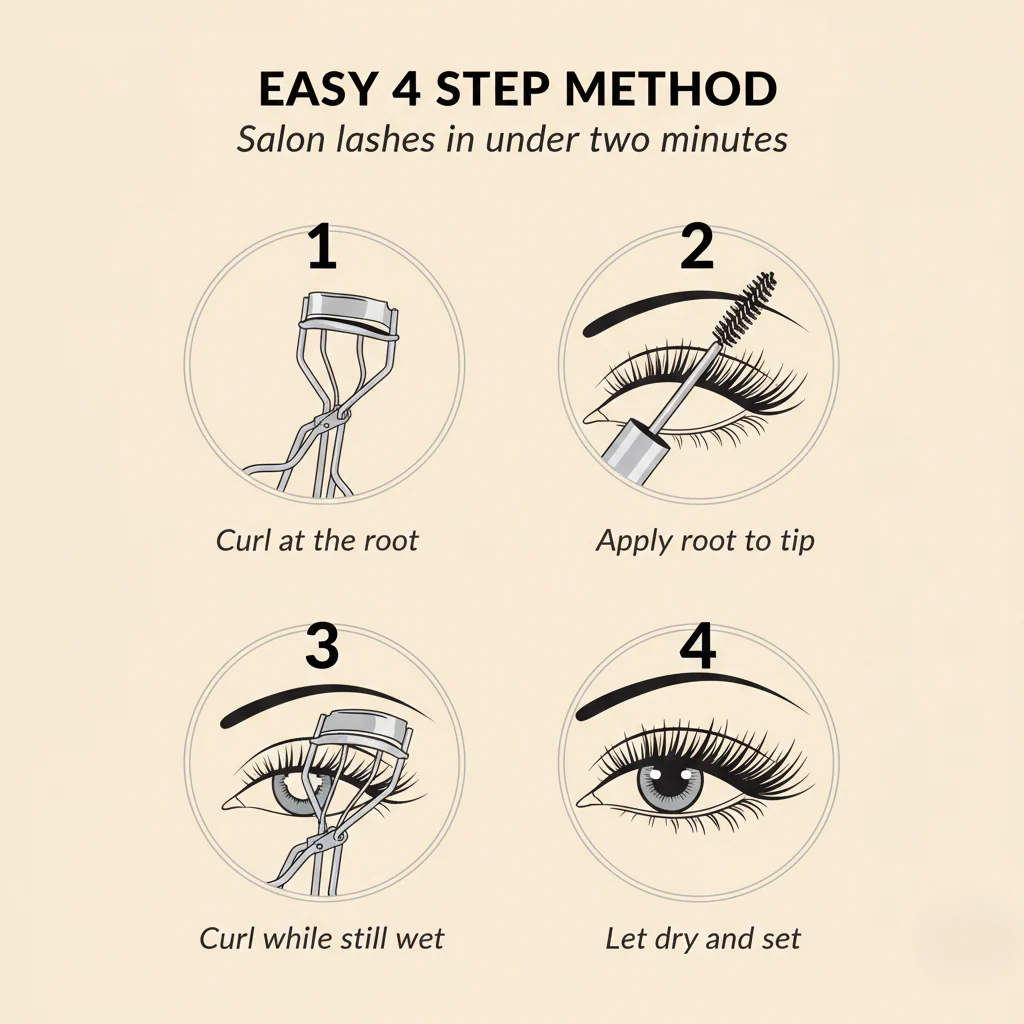 EASY 4 STEP METHOD
Salon lashes in under two minutes

1
Curl at the root

2
Apply root to tip

3
Curl while still wet

4
Let dry and set