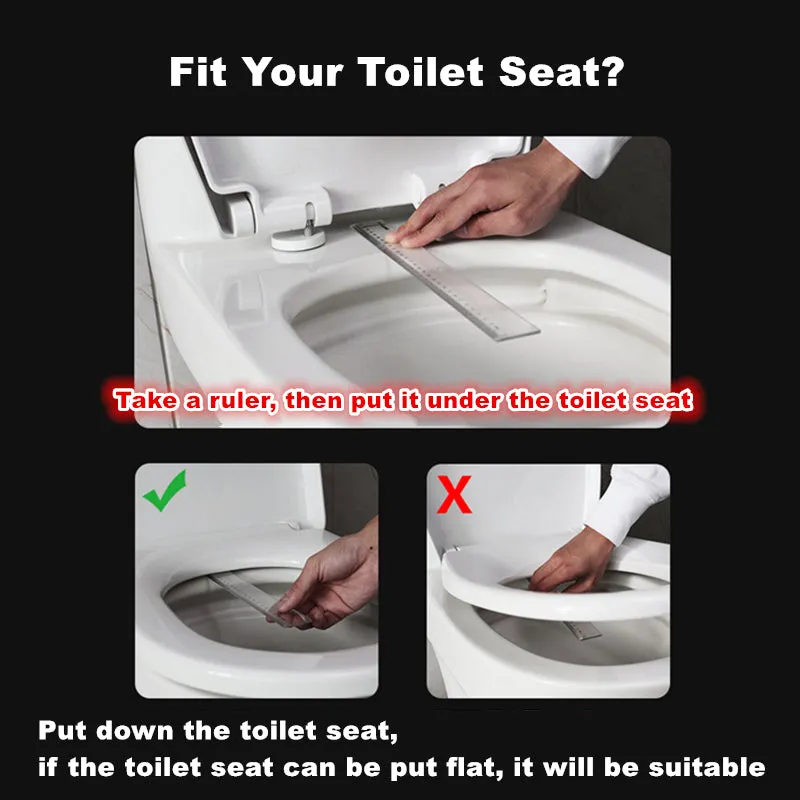 Fit Your Toilet Seat?

Take a ruler, then put it under the toilet seat

✓

X

Put down the toilet seat,
if the toilet seat can be put flat, it will be suitable