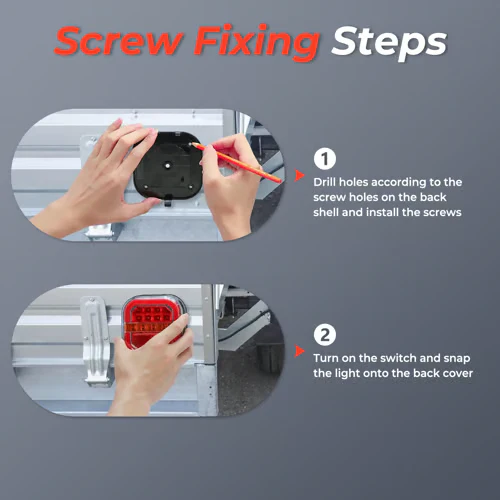 Screw Fixing Steps

1

Drill holes according to the screw holes on the back shell and install the screws

2

Turn on the switch and snap the light onto the back cover